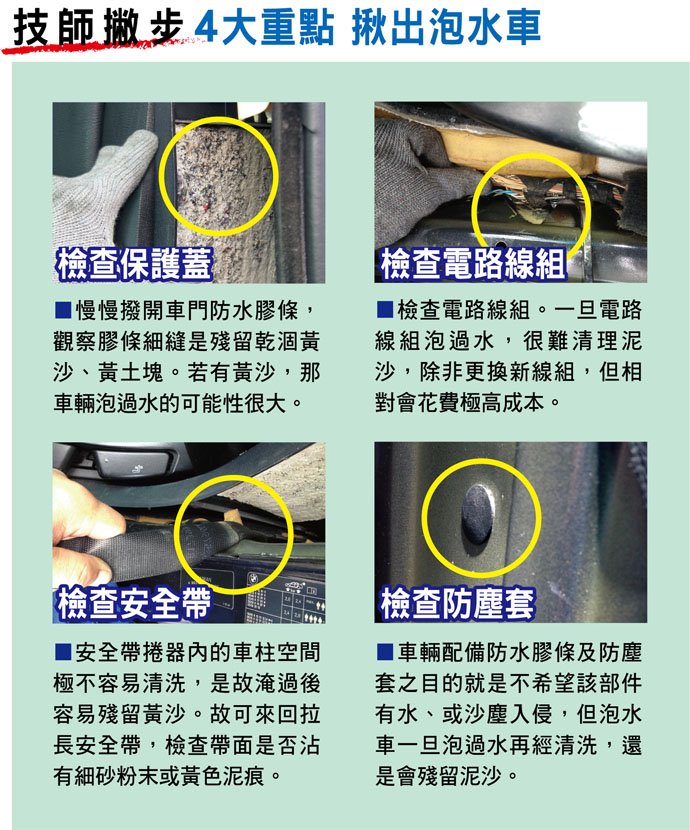 技師撇步 4大重點 揪出泡水車

檢查保護蓋

■慢慢撥開車門防水膠條，觀察膠條細縫是殘留乾涸黃沙、黃土塊。若有黃沙，那車輛泡過水的可能性很大。

檢查電路線組

■檢查電路線組。一旦電路線組泡過水，很難清理泥沙，除非更換新線組，但相對會花費極高成本。

檢查安全帶

■安全帶捲器內的車柱空間極不容易清洗，是故淹過後容易殘留黃沙。故可來回拉長安全帶，檢查帶面是否沾有細砂粉末或黃色泥痕。

檢查防塵套

■車輛配備防水膠條及防塵套之目的就是不希望該部件有水、或沙塵入侵，但泡水車一旦泡過水再經清洗，還是會殘留泥沙。